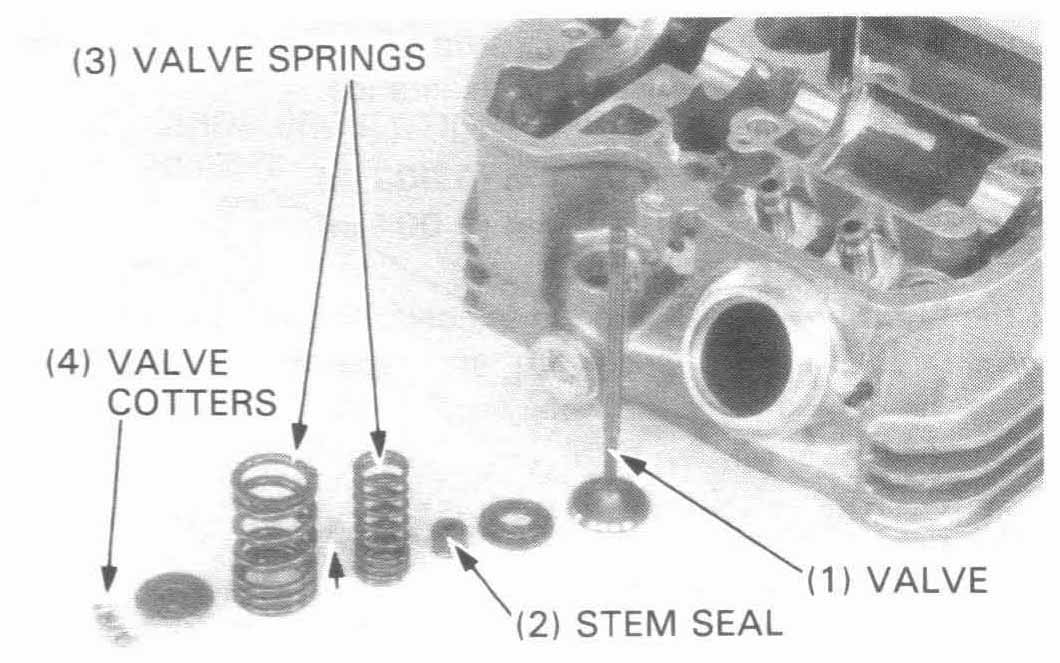 (3) VALVE SPRINGS

(4) VALVE COTTERS

(1) VALVE

(2) STEM SEAL