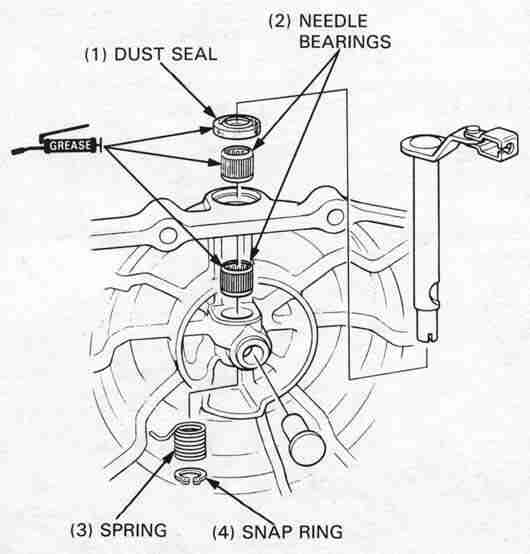 (2) NEEDLE BEARINGS

(1) DUST SEAL

GREASE

(3) SPRING

(4) SNAP RING