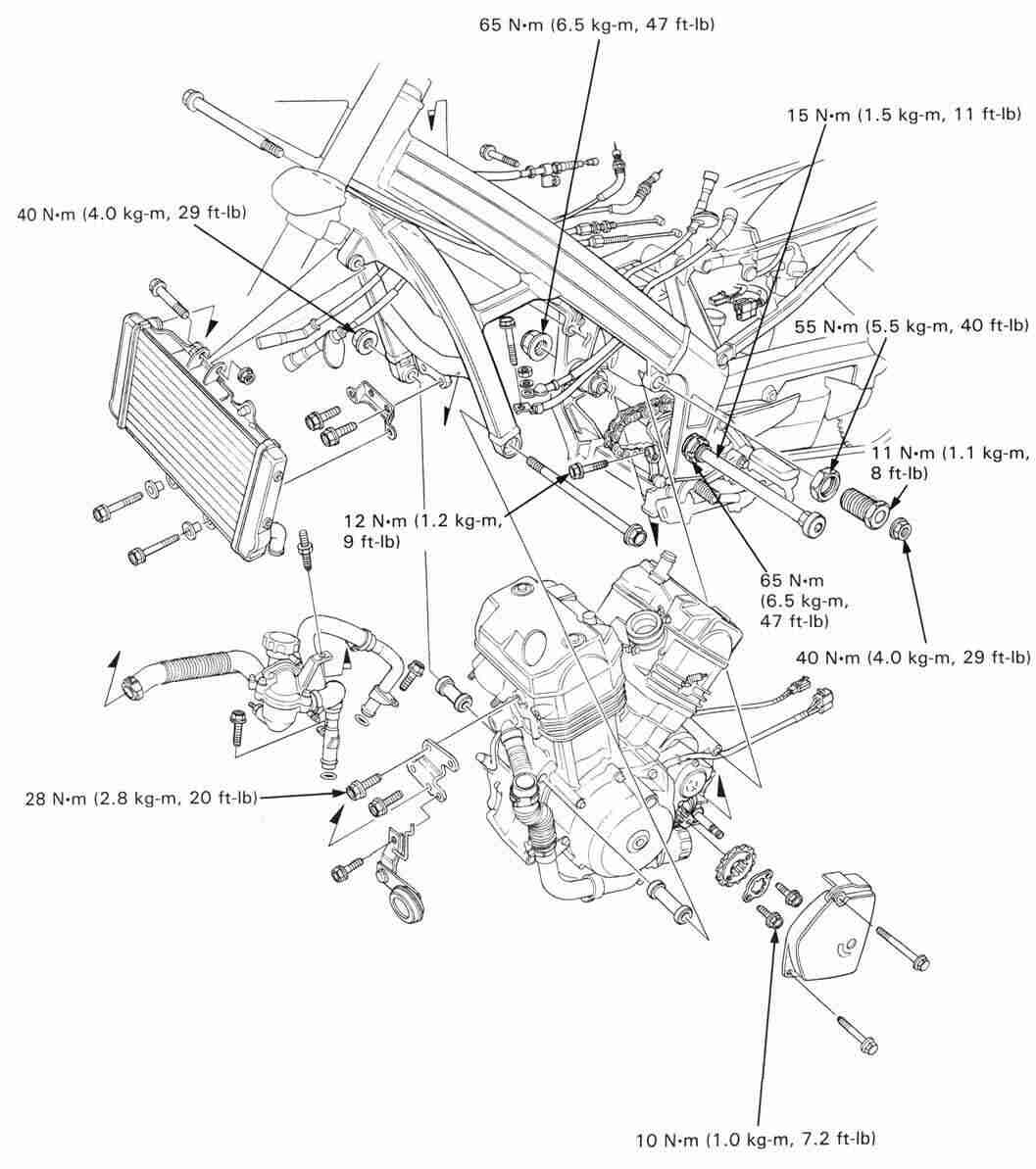 65 N•m (6.5 kg-m, 47 ft-lb)

15 N•m (1.5 kg-m, 11 ft-lb)

40 N•m (4.0 kg-m, 29 ft-lb)

55 N•m (5.5 kg-m, 40 ft-lb)

11 N•m (1.1 kg-m, 8 ft-lb)

12 N•m (1.2 kg-m, 9 ft-lb)

65 N•m (6.5 kg-m, 47 ft-lb)

40 N•m (4.0 kg-m, 29 ft-lb)

28 N•m (2.8 kg-m, 20 ft-lb)

10 N•m (1.0 kg-m, 7.2 ft-lb)