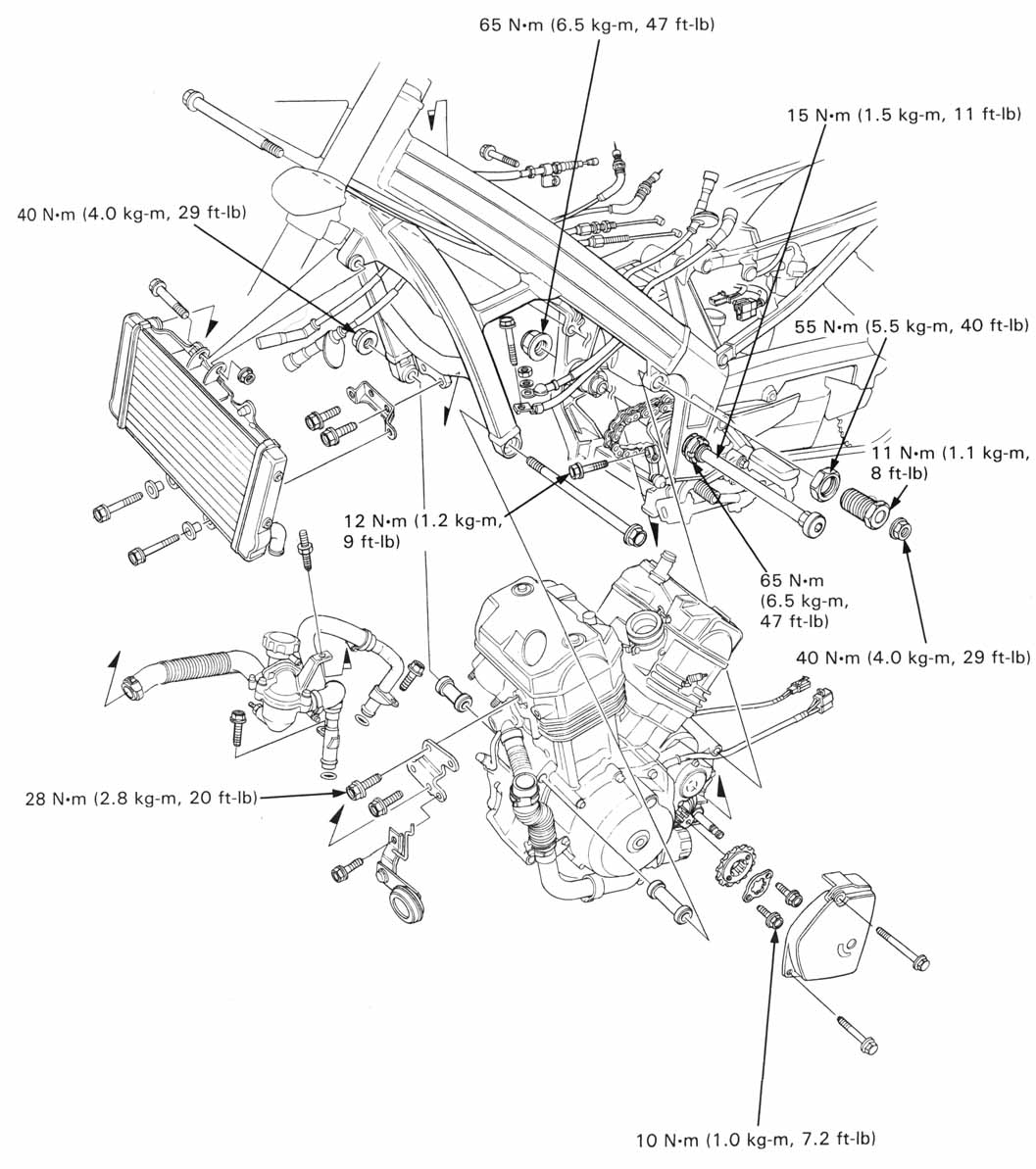 65 N•m (6.5 kg-m, 47 ft-lb)

15 N•m (1.5 kg-m, 11 ft-lb)

40 N•m (4.0 kg-m, 29 ft-lb)

55 N•m (5.5 kg-m, 40 ft-lb)

11 N•m (1.1 kg-m, 8 ft-lb)

12 N•m (1.2 kg-m, 9 ft-lb)

65 N•m (6.5 kg-m, 47 ft-lb)

40 N•m (4.0 kg-m, 29 ft-lb)

28 N•m (2.8 kg-m, 20 ft-lb)

10 N•m (1.0 kg-m, 7.2 ft-lb)