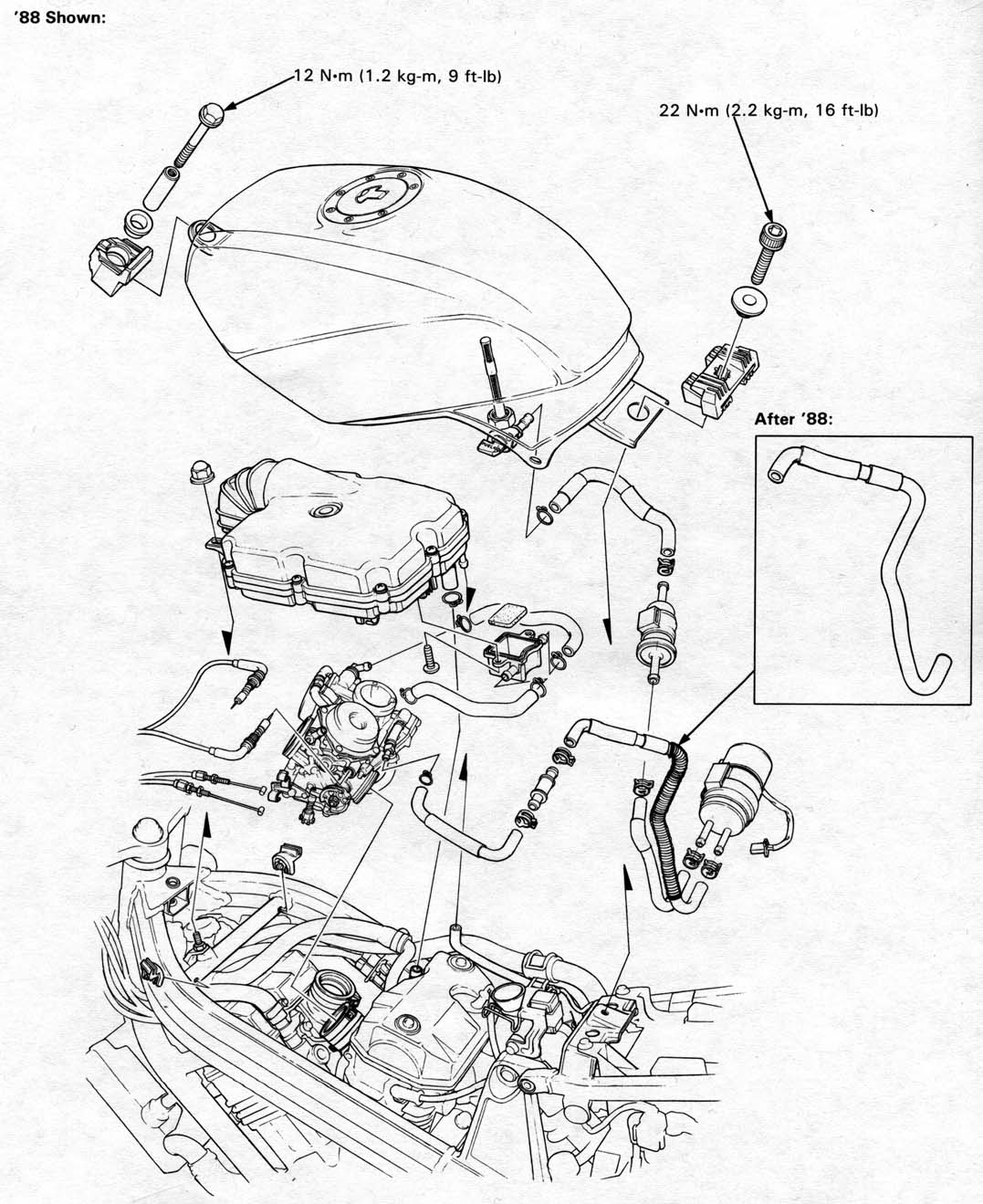 '88 Shown:

12 N•m (1.2 kg-m, 9 ft-lb)

22 N•m (2.2 kg-m, 16 ft-lb)

After '88: