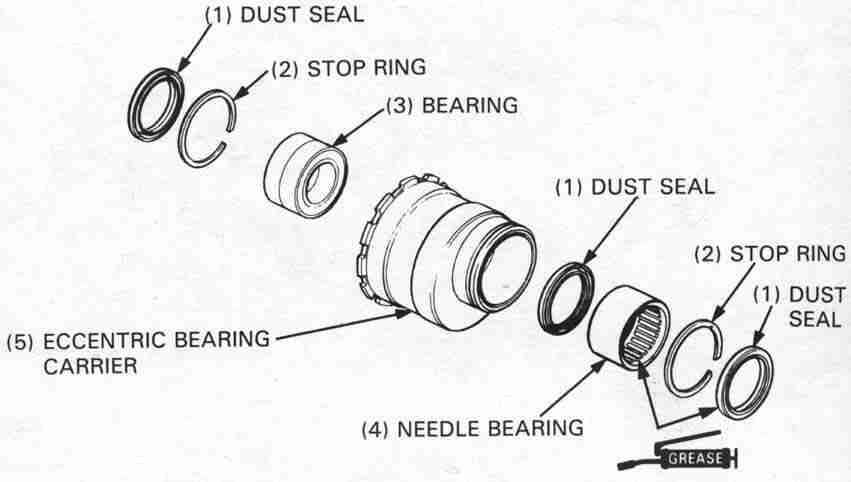 (1) DUST SEAL
(2) STOP RING
(3) BEARING
(1) DUST SEAL
(2) STOP RING
(1) DUST SEAL
(5) ECCENTRIC BEARING CARRIER
(4) NEEDLE BEARING
GREASE