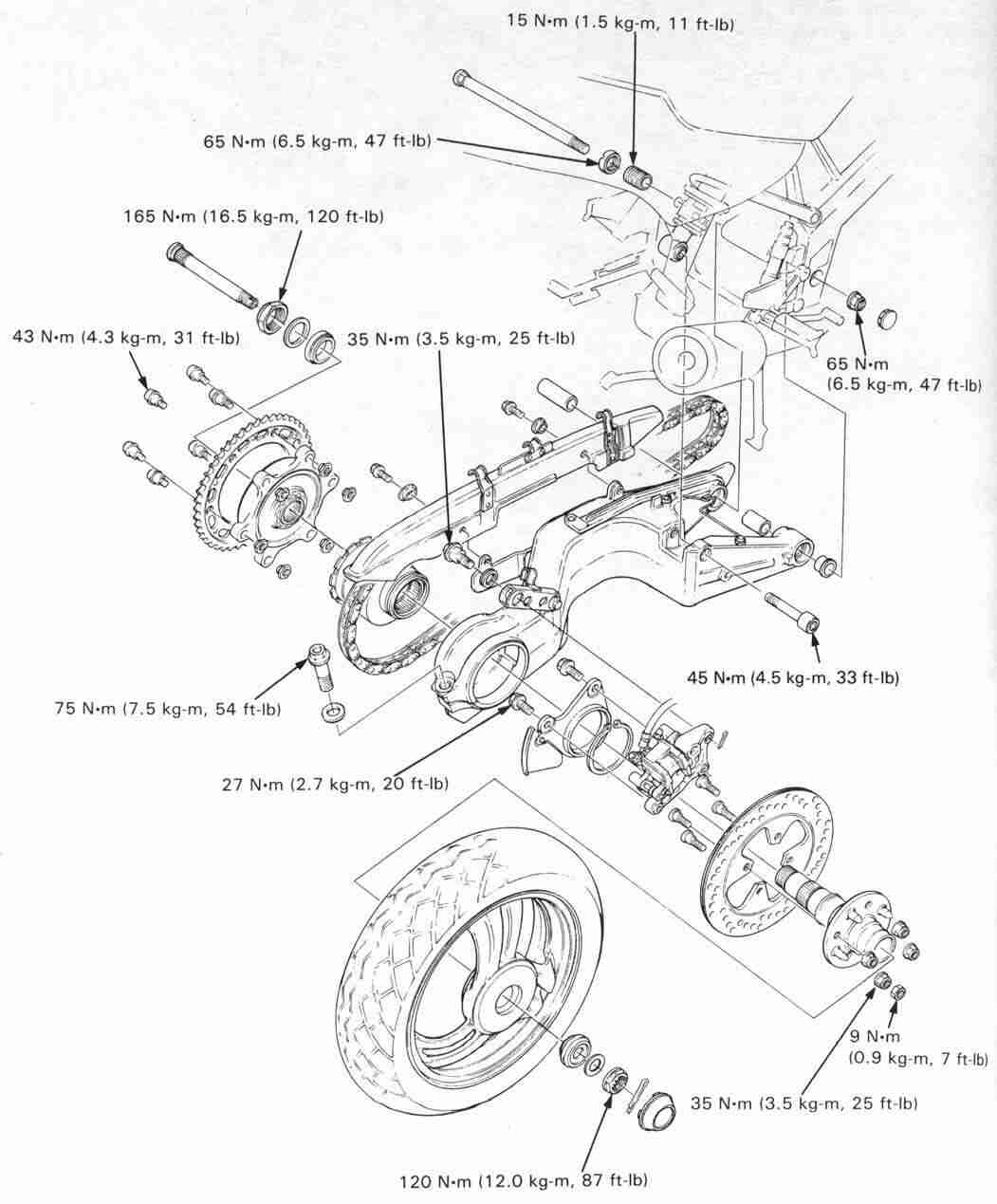 15 N•m (1.5 kg-m, 11 ft-lb)

65 N•m (6.5 kg-m, 47 ft-lb)

165 N•m (16.5 kg-m, 120 ft-lb)

43 N•m (4.3 kg-m, 31 ft-lb)

35 N•m (3.5 kg-m, 25 ft-lb)

65 N•m (6.5 kg-m, 47 ft-lb)

45 N•m (4.5 kg-m, 33 ft-lb)

75 N•m (7.5 kg-m, 54 ft-lb)

27 N•m (2.7 kg-m, 20 ft-lb)

9 N•m (0.9 kg-m, 7 ft-lb)

35 N•m (3.5 kg-m, 25 ft-lb)

120 N•m (12.0 kg-m, 87 ft-lb)