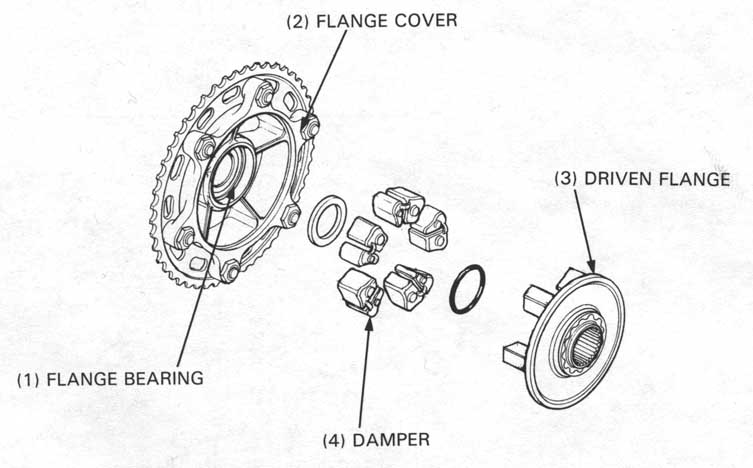 (2) FLANGE COVER

(3) DRIVEN FLANGE

(1) FLANGE BEARING

(4) DAMPER