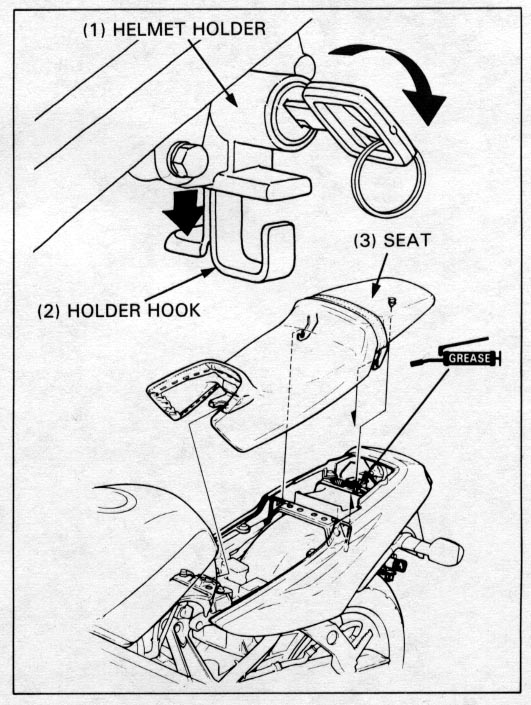 (1) HELMET HOLDER

(3) SEAT

(2) HOLDER HOOK

GREASE