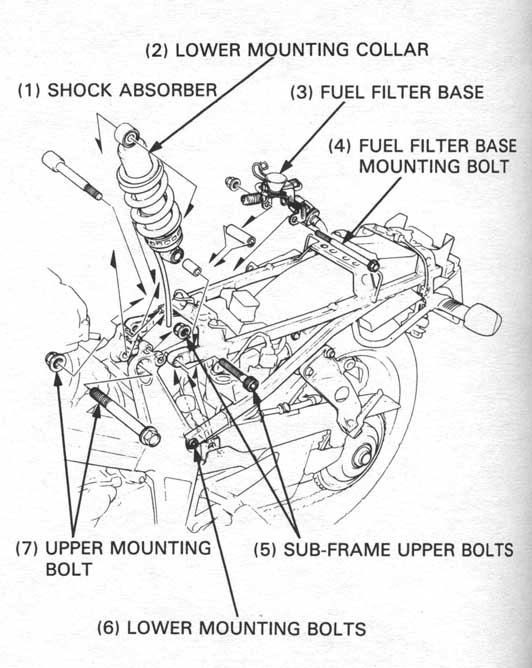 (2) LOWER MOUNTING COLLAR

(1) SHOCK ABSORBER

(3) FUEL FILTER BASE

(4) FUEL FILTER BASE MOUNTING BOLT

(7) UPPER MOUNTING BOLT

(5) SUB-FRAME UPPER BOLTS

(6) LOWER MOUNTING BOLTS