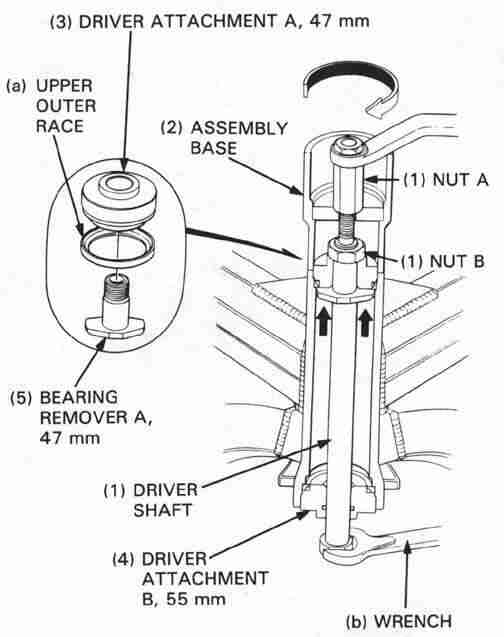 (3) DRIVER ATTACHMENT A, 47 mm

(a) UPPER OUTER RACE

(2) ASSEMBLY BASE

(1) NUT A

(1) NUT B

(5) BEARING REMOVER A, 47 mm

(1) DRIVER SHAFT

(4) DRIVER ATTACHMENT B, 55 mm

(b) WRENCH