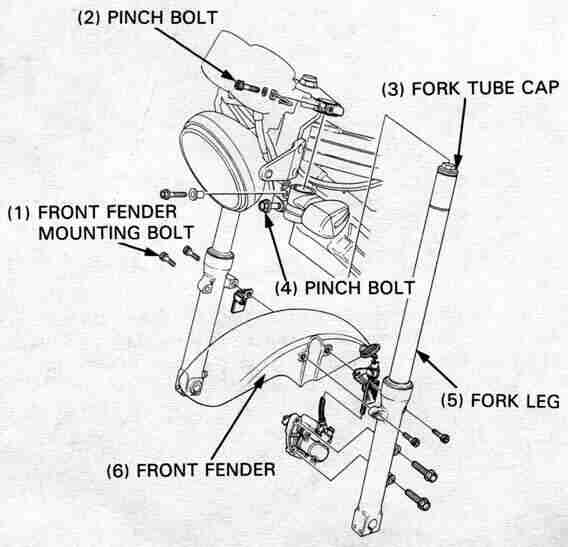 (2) PINCH BOLT

(3) FORK TUBE CAP

(1) FRONT FENDER MOUNTING BOLT

(4) PINCH BOLT

(5) FORK LEG

(6) FRONT FENDER