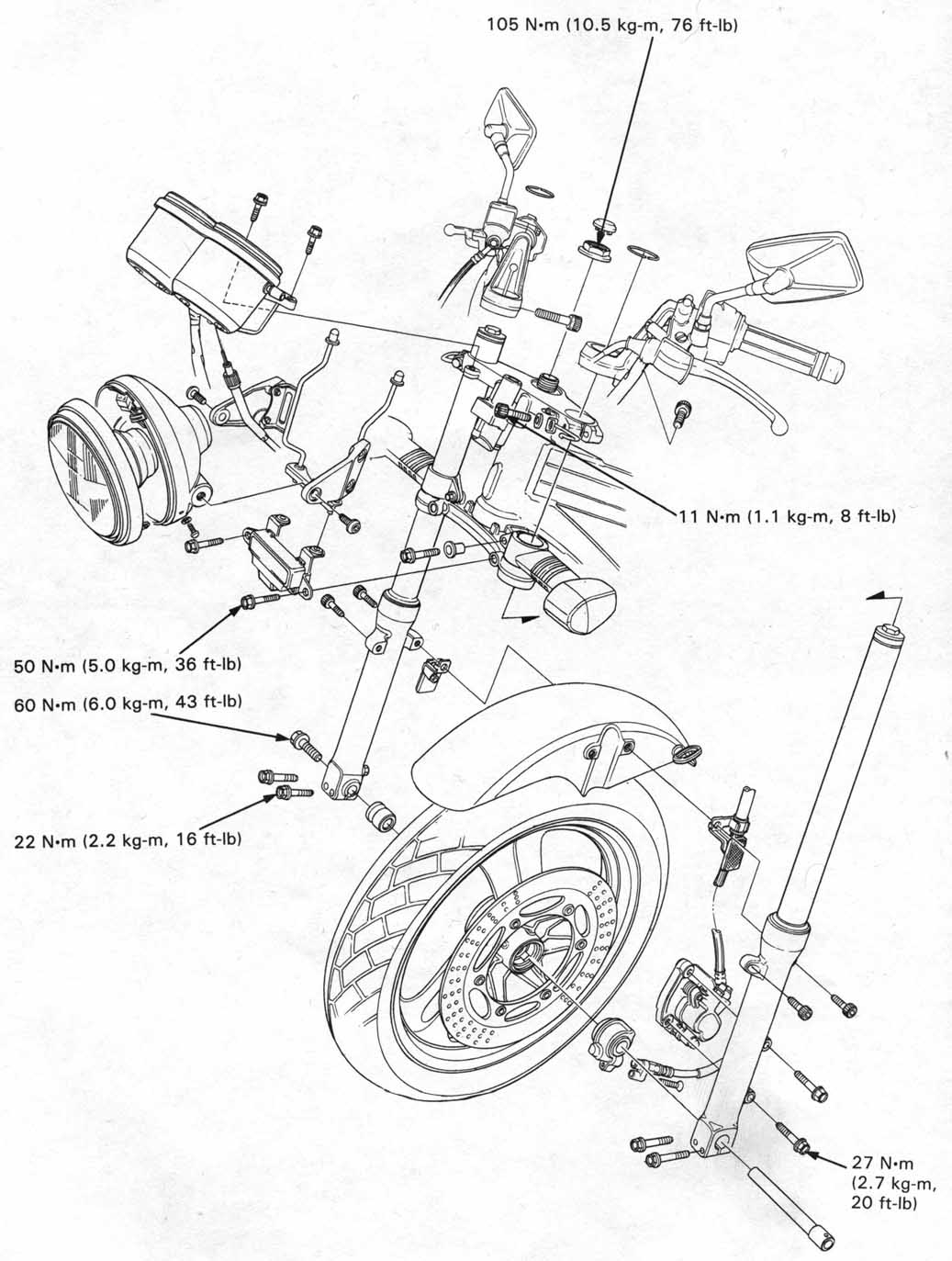 105 N•m (10.5 kg-m, 76 ft-lb)

11 N•m (1.1 kg-m, 8 ft-lb)

50 N•m (5.0 kg-m, 36 ft-lb)

60 N•m (6.0 kg-m, 43 ft-lb)

22 N•m (2.2 kg-m, 16 ft-lb)

27 N•m (2.7 kg-m, 20 ft-lb)