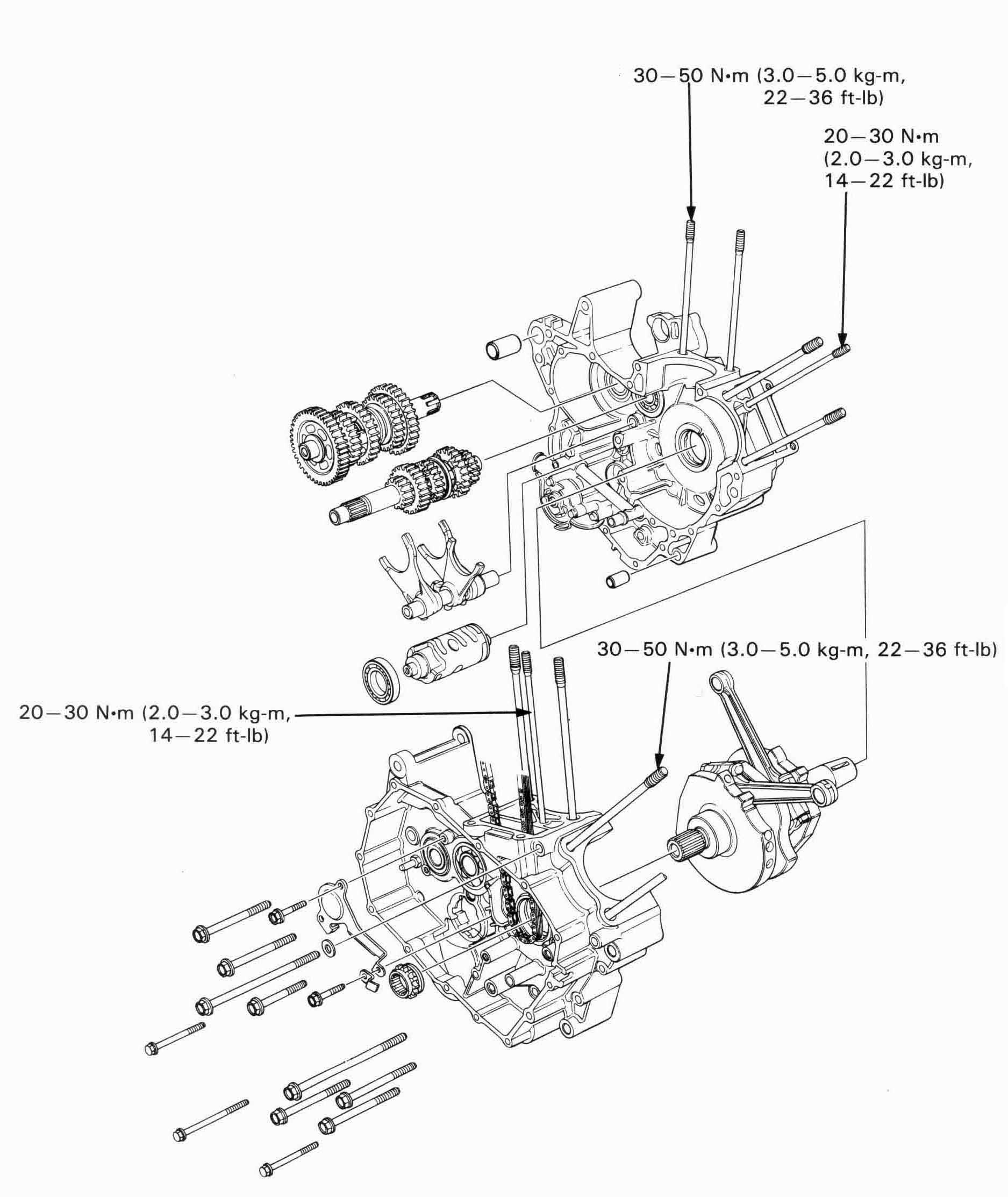 30—50 N•m (3.0—5.0 kg-m, 22—36 ft-lb)

20—30 N•m (2.0—3.0 kg-m, 14—22 ft-lb)

30—50 N•m (3.0—5.0 kg-m, 22—36 ft-lb)

20—30 N•m (2.0—3.0 kg-m, 14—22 ft-lb)