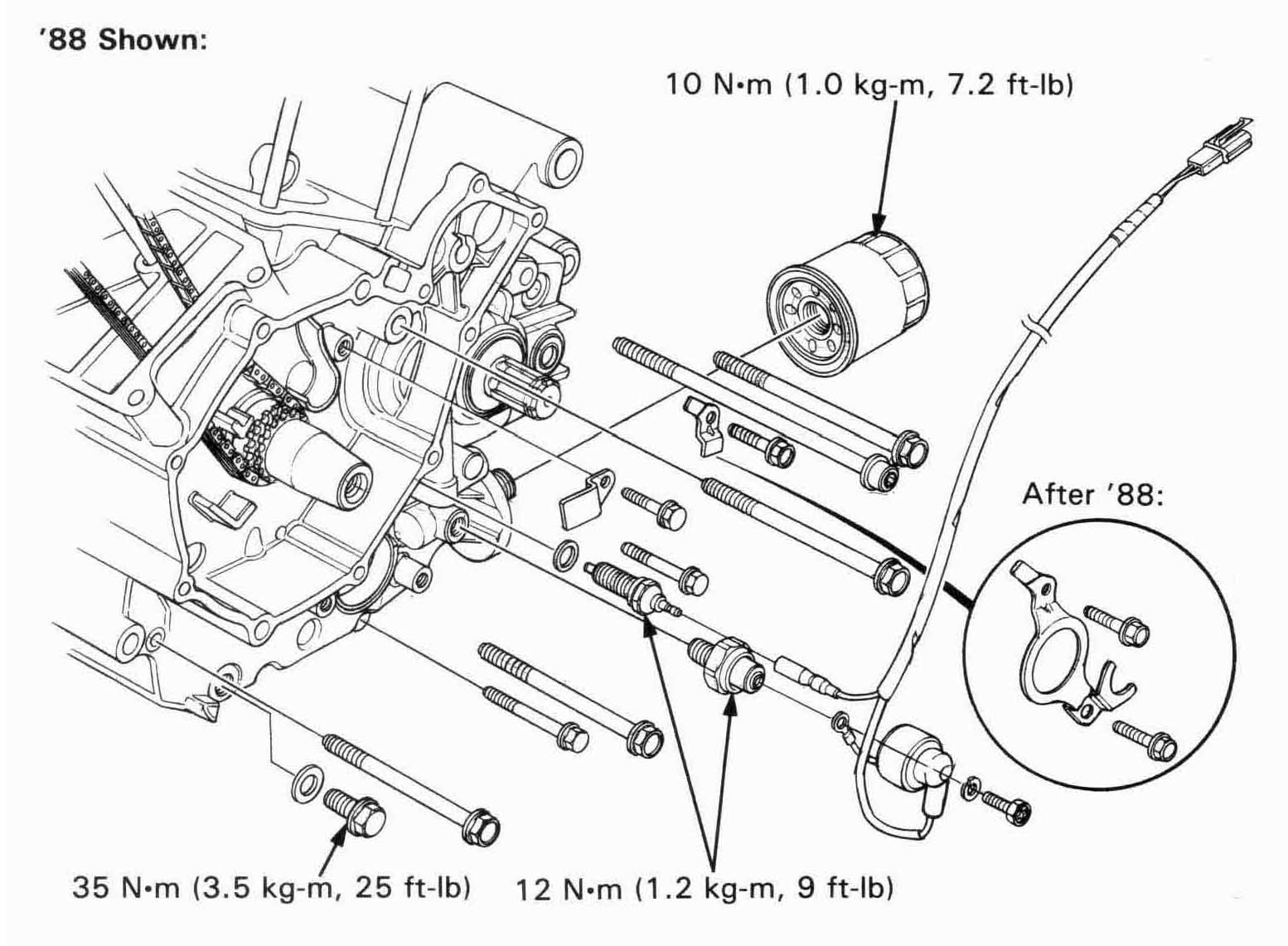 '88 Shown:

10 N•m (1.0 kg-m, 7.2 ft-lb)

After '88:

35 N•m (3.5 kg-m, 25 ft-lb)

12 N•m (1.2 kg-m, 9 ft-lb)