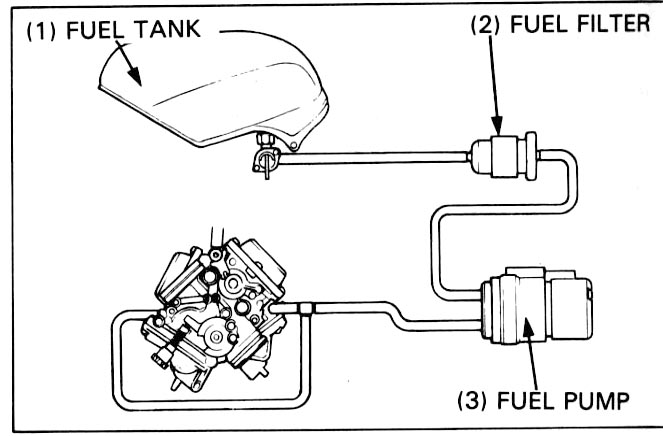 (1) FUEL TANK

(2) FUEL FILTER

(3) FUEL PUMP