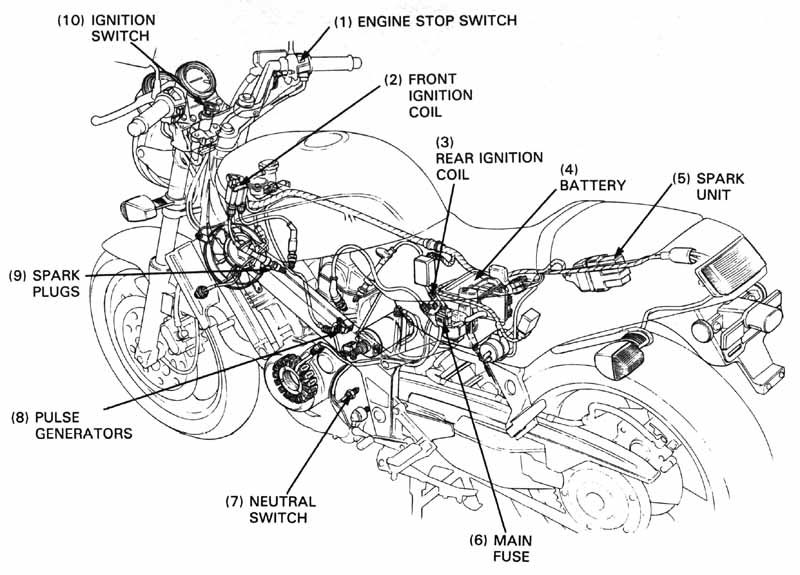 (10) IGNITION SWITCH

(1) ENGINE STOP SWITCH

(2) FRONT IGNITION COIL

(3) REAR IGNITION COIL

(4) BATTERY

(5) SPARK UNIT

(9) SPARK PLUGS

(8) PULSE GENERATORS

(7) NEUTRAL SWITCH

(6) MAIN FUSE