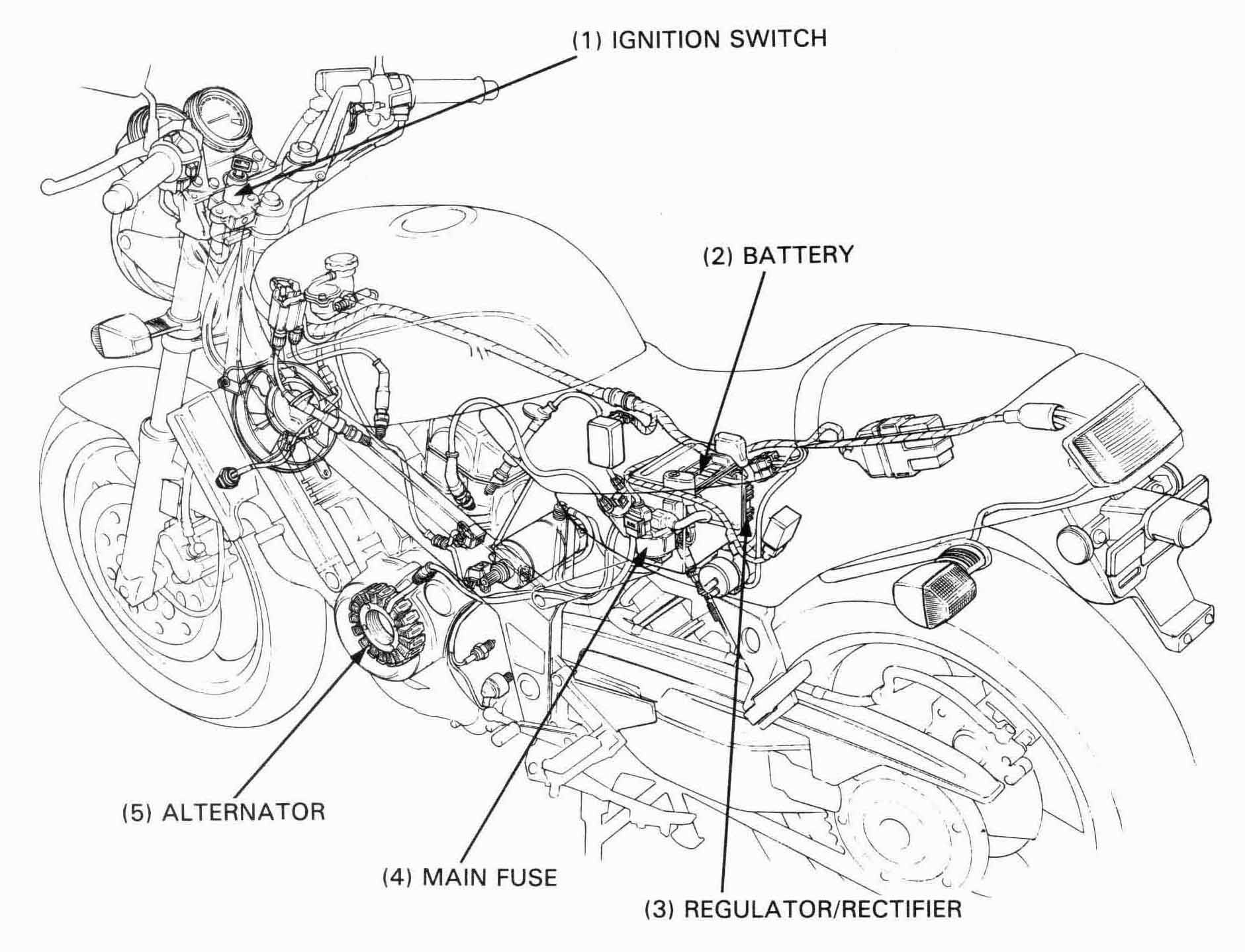 (1) IGNITION SWITCH

(2) BATTERY

(5) ALTERNATOR

(4) MAIN FUSE

(3) REGULATOR/RECTIFIER