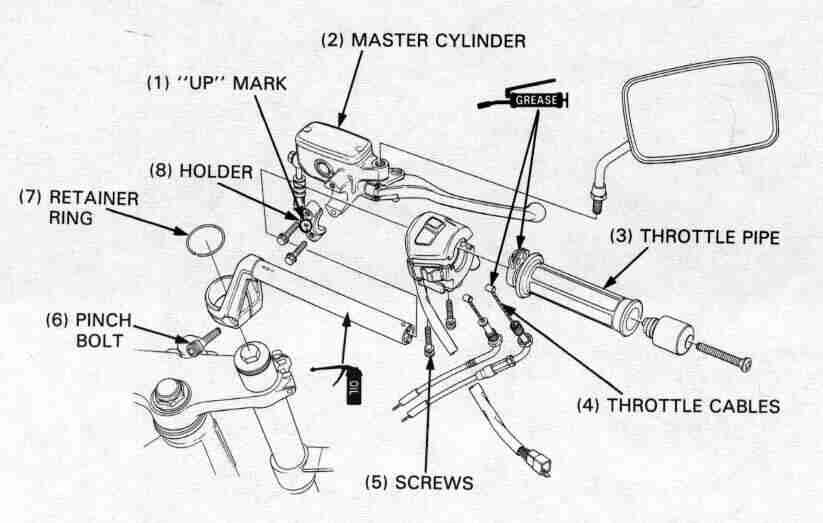 (2) MASTER CYLINDER

(1) "UP" MARK

GREASE

(8) HOLDER

(7) RETAINER RING

(3) THROTTLE PIPE

(6) PINCH BOLT

OIL

(4) THROTTLE CABLES

(5) SCREWS