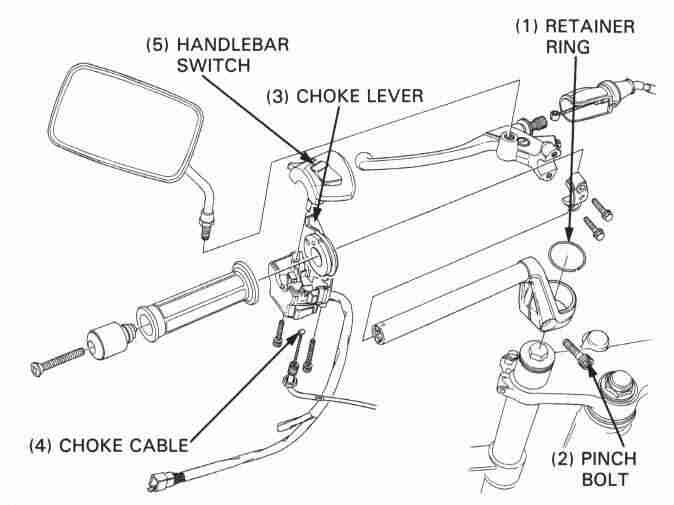 (5) HANDLEBAR SWITCH

(3) CHOKE LEVER

(1) RETAINER RING

(4) CHOKE CABLE

(2) PINCH BOLT