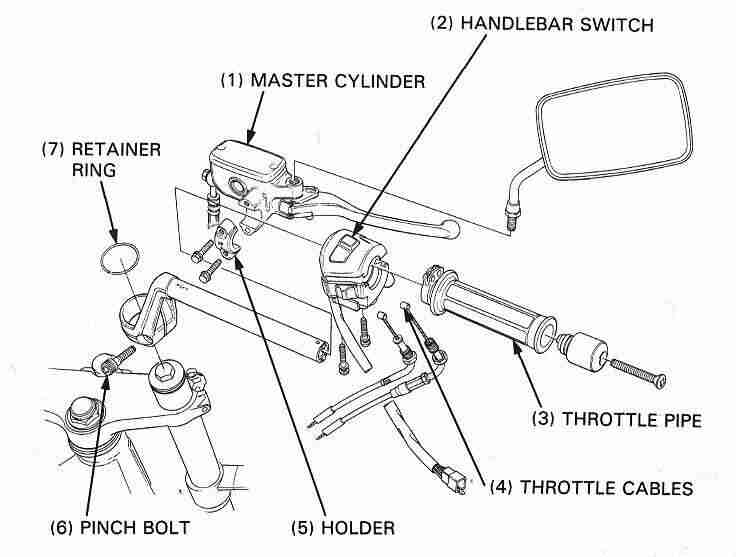 (2) HANDLEBAR SWITCH

(1) MASTER CYLINDER

(7) RETAINER RING

(3) THROTTLE PIPE

(4) THROTTLE CABLES

(6) PINCH BOLT

(5) HOLDER