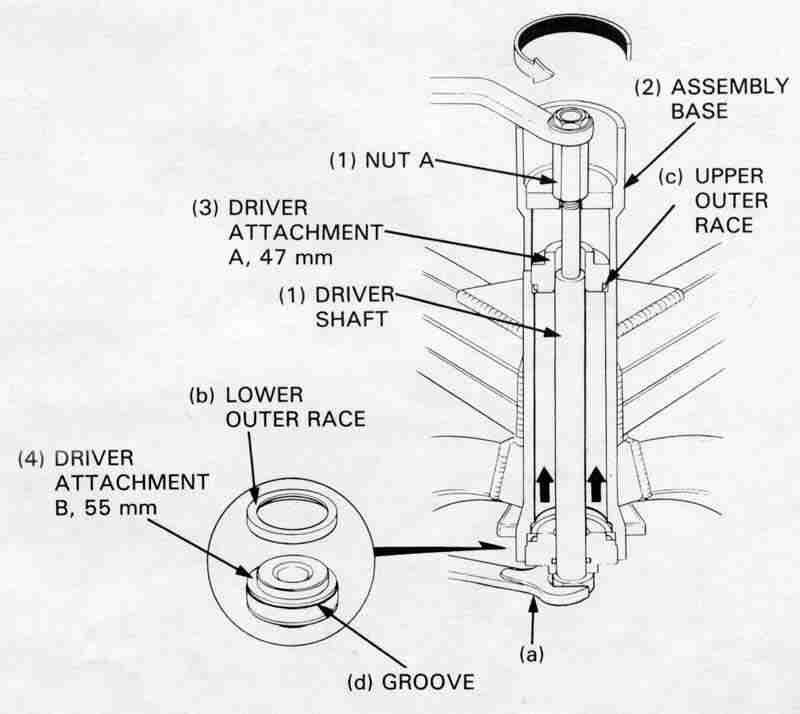 (2) ASSEMBLY BASE

(1) NUT A

(c) UPPER OUTER RACE

(3) DRIVER ATTACHMENT A, 47 mm

(1) DRIVER SHAFT

(b) LOWER OUTER RACE

(4) DRIVER ATTACHMENT B, 55 mm

(a)

(d) GROOVE