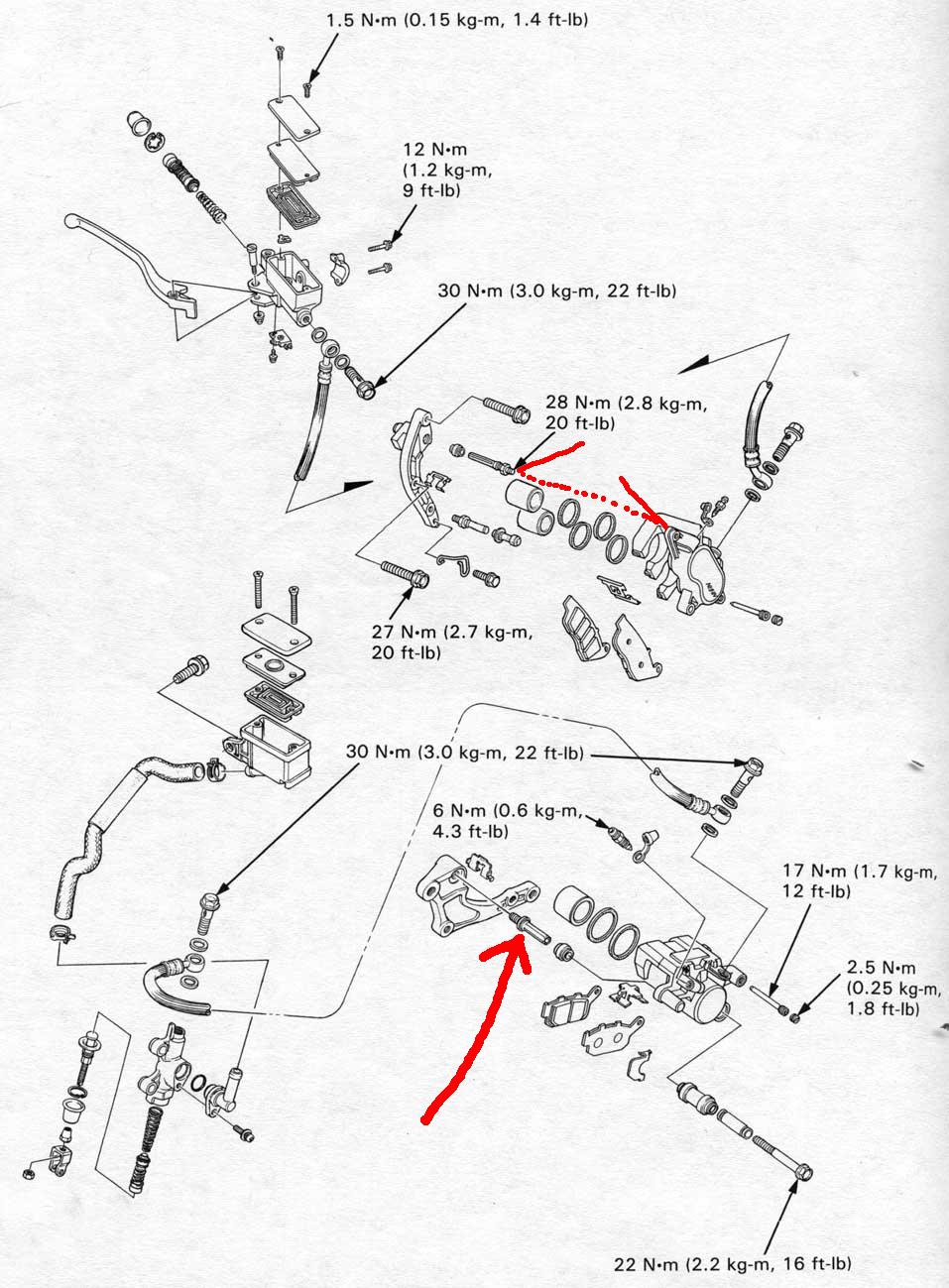 1.5 N•m (0.15 kg-m, 1.4 ft-lb)

12 N•m (1.2 kg-m, 9 ft-lb)

30 N•m (3.0 kg-m, 22 ft-lb)

28 N•m (2.8 kg-m, 20 ft-lb)

27 N•m (2.7 kg-m, 20 ft-lb)

30 N•m (3.0 kg-m, 22 ft-lb)

6 N•m (0.6 kg-m, 4.3 ft-lb)

17 N•m (1.7 kg-m, 12 ft-lb)

2.5 N•m (0.25 kg-m, 1.8 ft-lb)

22 N•m (2.2 kg-m, 16 ft-lb)