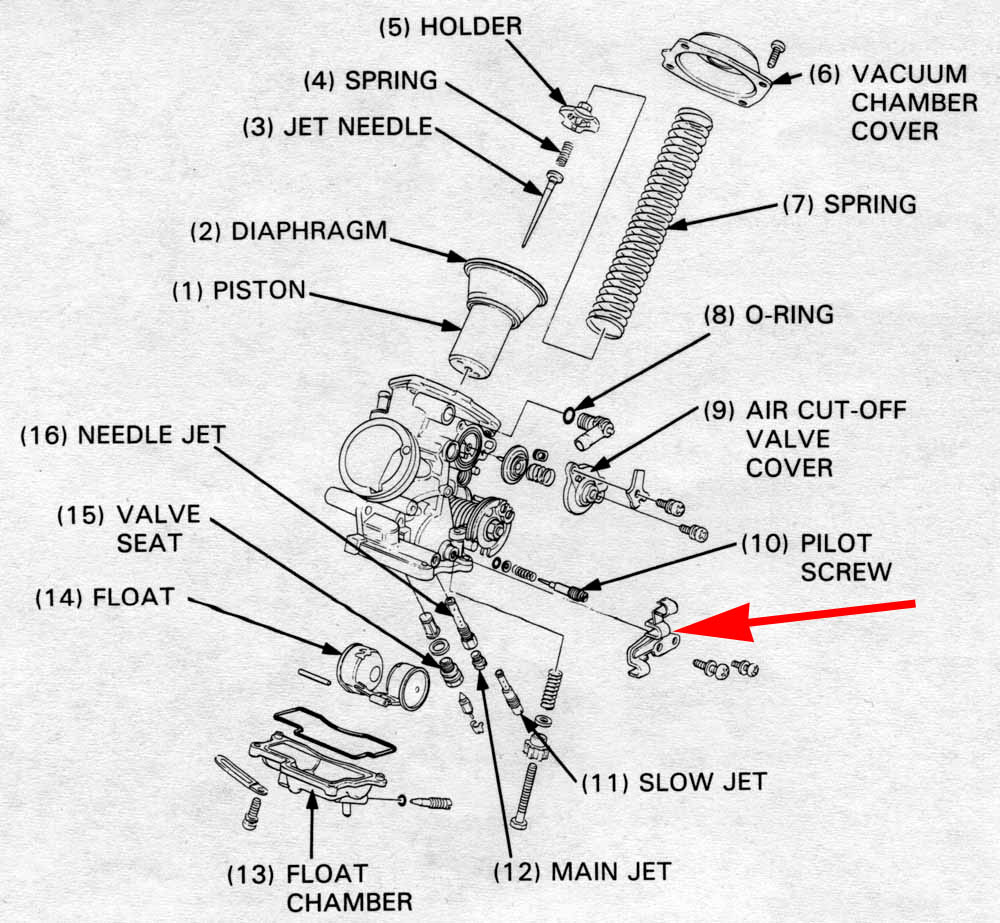 (5) HOLDER
(4) SPRING
(3) JET NEEDLE
(6) VACUUM CHAMBER COVER
(7) SPRING
(2) DIAPHRAGM
(1) PISTON
(8) O-RING
(9) AIR CUT-OFF VALVE COVER
(16) NEEDLE JET
(15) VALVE SEAT
(10) PILOT SCREW
(14) FLOAT
(11) SLOW JET
(13) FLOAT CHAMBER
(12) MAIN JET